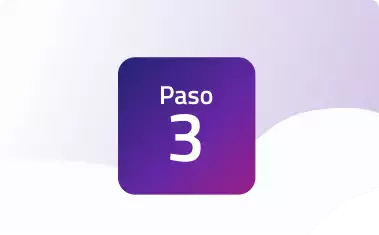 Paso
3